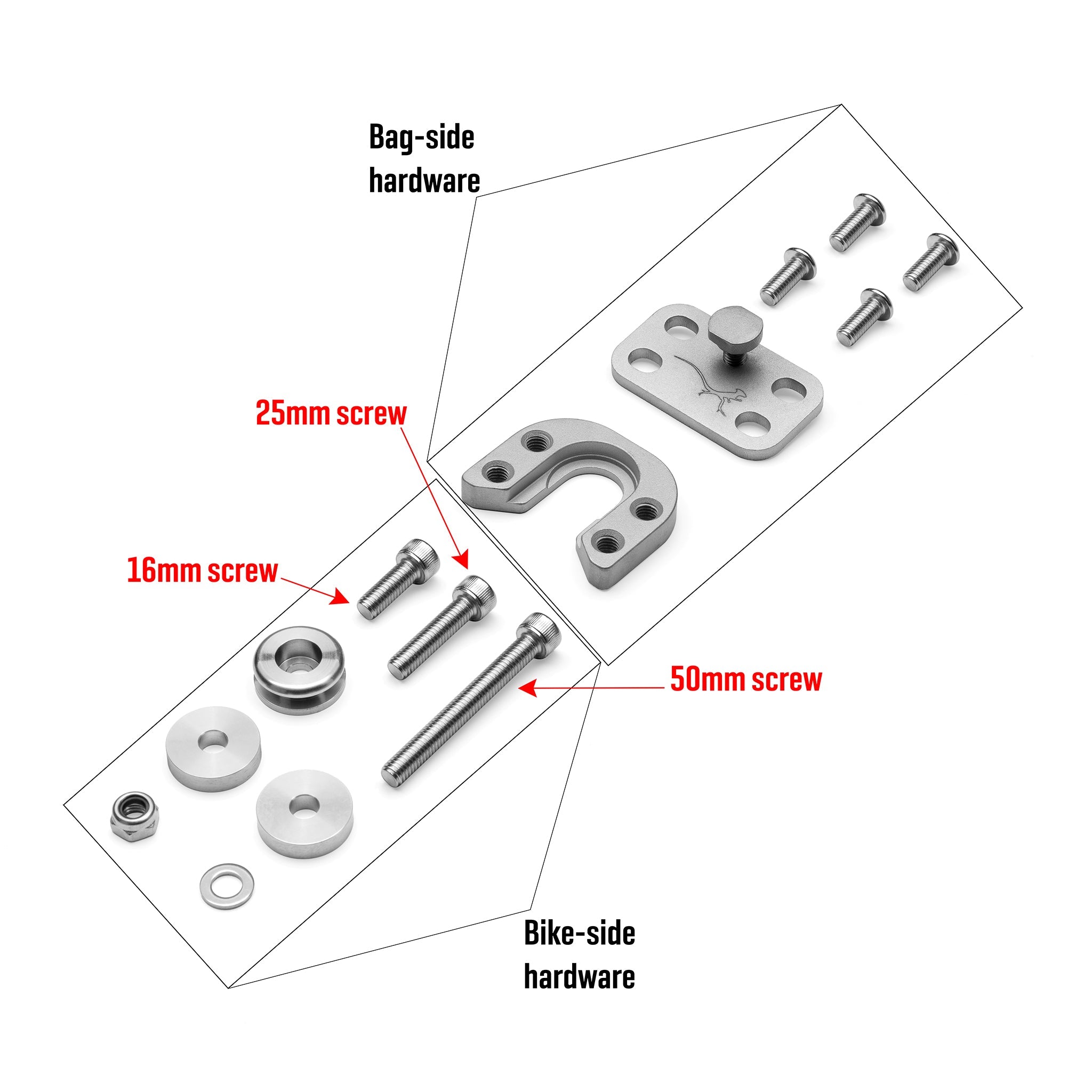 Bag-side hardware

25mm screw

16mm screw

50mm screw

Bike-side hardware